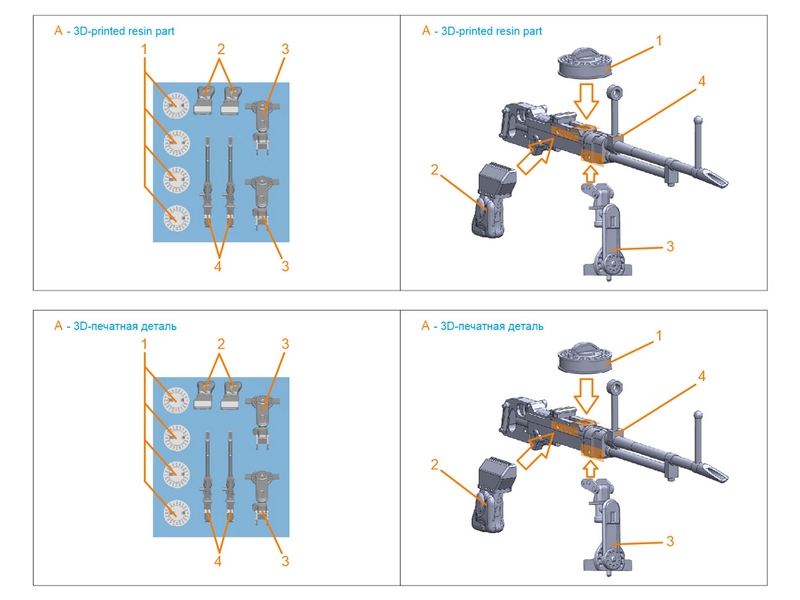 A - 3D-printed resin part

1 2 3

4 3

A - 3D-printed resin part

1

4

2

3

A - 3D-печатная деталь

1 2 3

4 3

A - 3D-печатная деталь

1

4

2

3